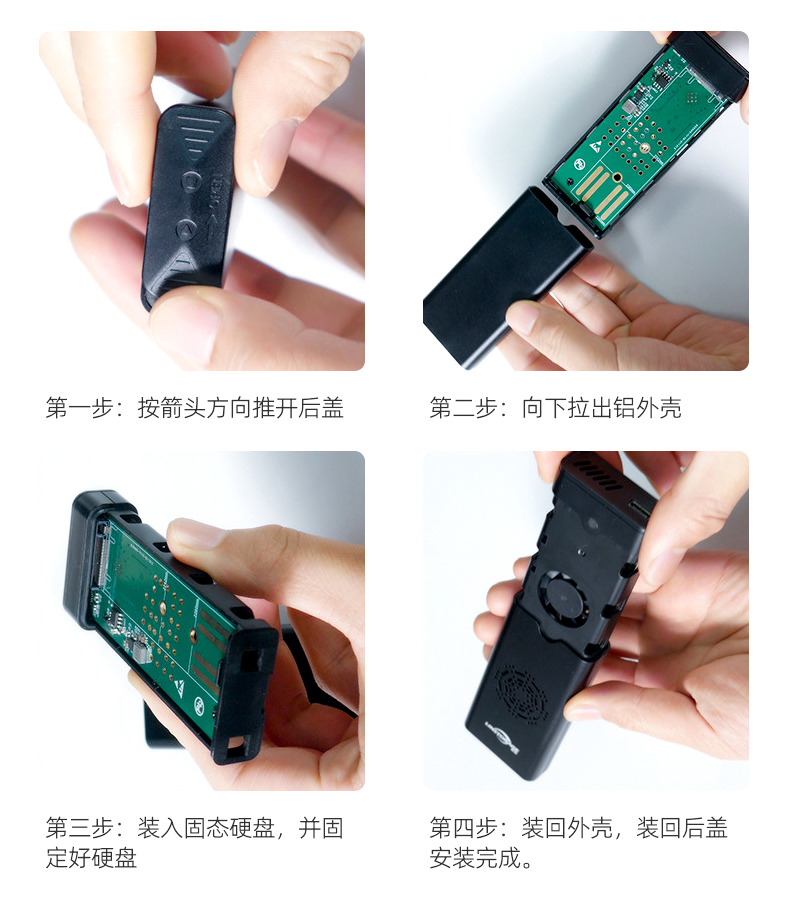 OPEN

第一步：按箭头方向推开后盖

第二步：向下拉出铝外壳

第三步：装入固态硬盘，并固定好硬盘

第四步：装回外壳，装回后盖安装完成。